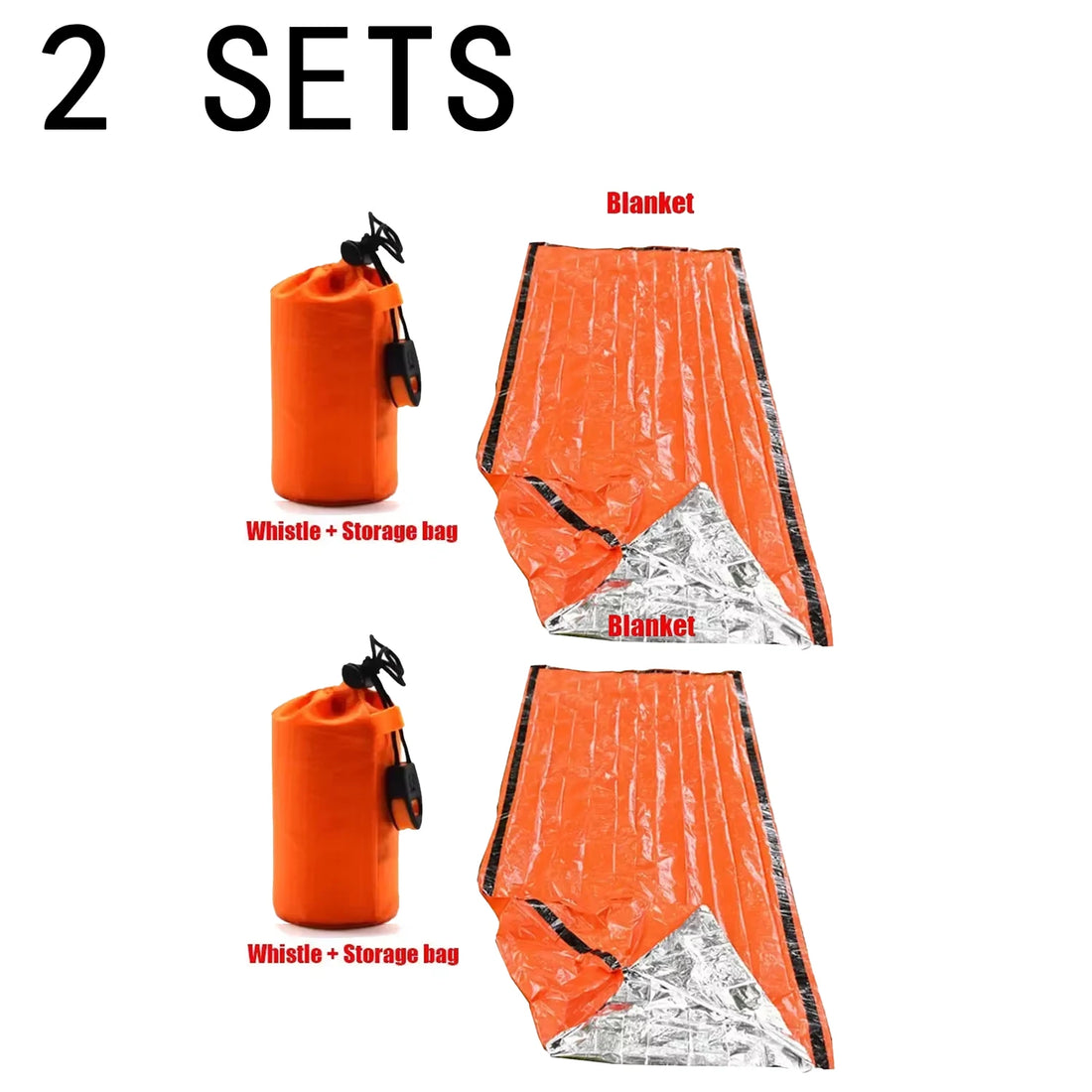 2 SETS

Blanket

Whistle + Storage bag

Blanket

Whistle + Storage bag